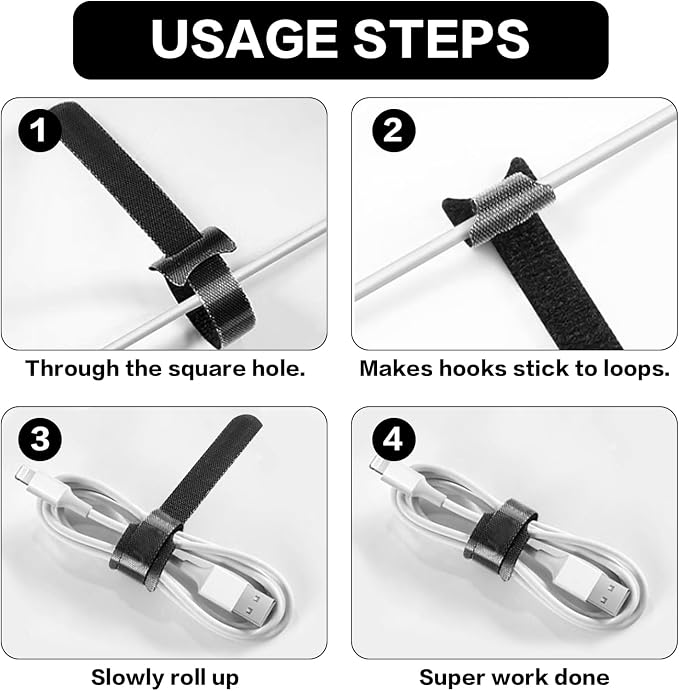 USAGE STEPS

1

Through the square hole.

2

Makes hooks stick to loops.

3

Slowly roll up

4

Super work done