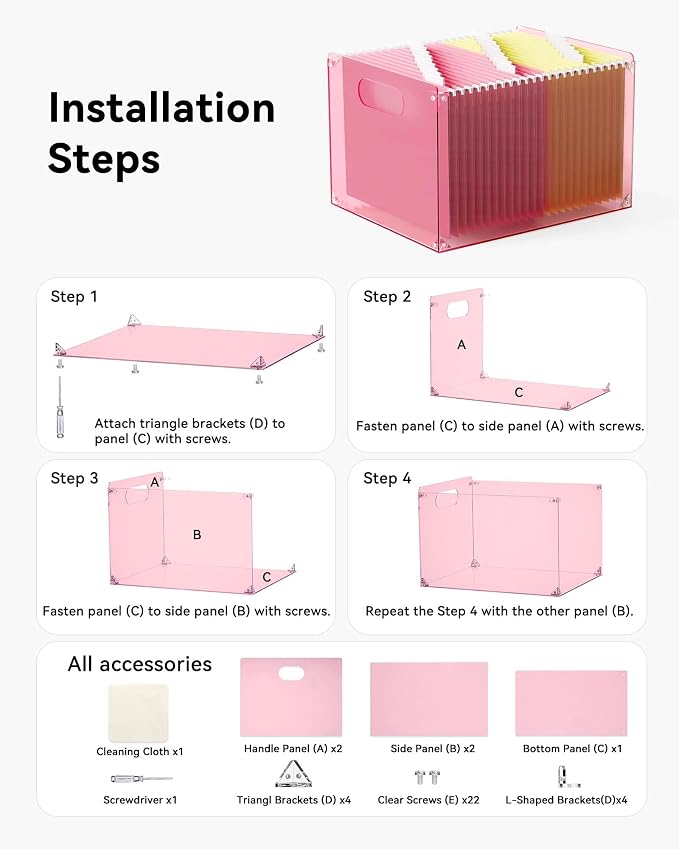 Installation Steps

Step 1

Attach triangle brackets (D) to panel (C) with screws.

Step 2

A

C

Fasten panel (C) to side panel (A) with screws.

Step 3

A

B

C

Fasten panel (C) to side panel (B) with screws.

Step 4

Repeat the Step 4 with the other panel (B).

All accessories

Cleaning Cloth x1

Handle Panel (A) x2

Side Panel (B) x2

Bottom Panel (C) x1

Screwdriver x1

Triangl Brackets (D) x4

Clear Screws (E) x22

L-Shaped Brackets(D)x4