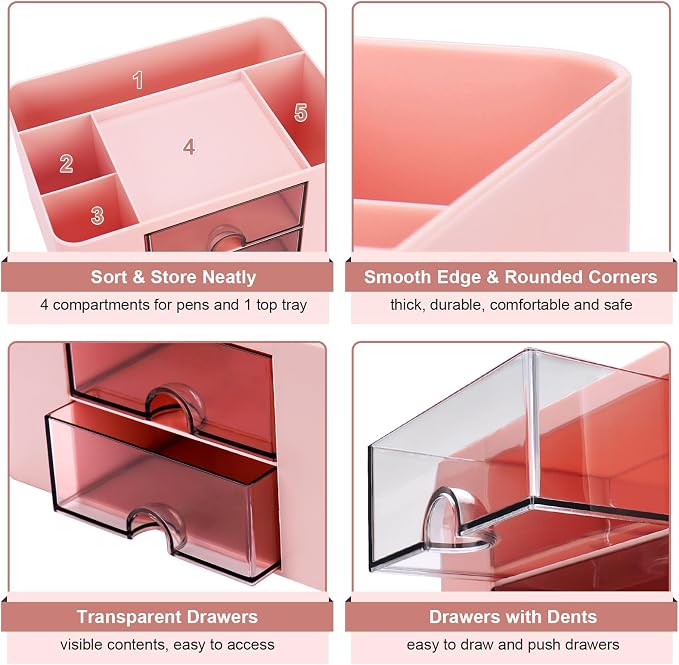 1

5

4

2

3

Sort & Store Neatly

4 compartments for pens and 1 top tray

Smooth Edge & Rounded Corners

thick, durable, comfortable and safe

Transparent Drawers

visible contents, easy to access

Drawers with Dents

easy to draw and push drawers