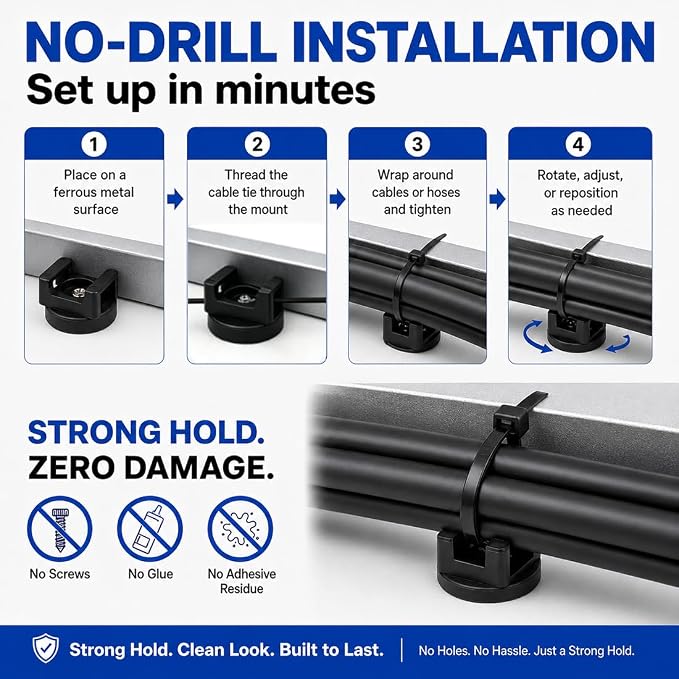 NO-DRILL INSTALLATION
Set up in minutes

1
Place on a ferrous metal surface

2
Thread the cable tie through the mount

3
Wrap around cables or hoses and tighten

4
Rotate, adjust, or reposition as needed

STRONG HOLD.
ZERO DAMAGE.

No Screws
No Glue
No Adhesive Residue

Strong Hold. Clean Look. Built to Last.
No Holes. No Hassle. Just a Strong Hold.