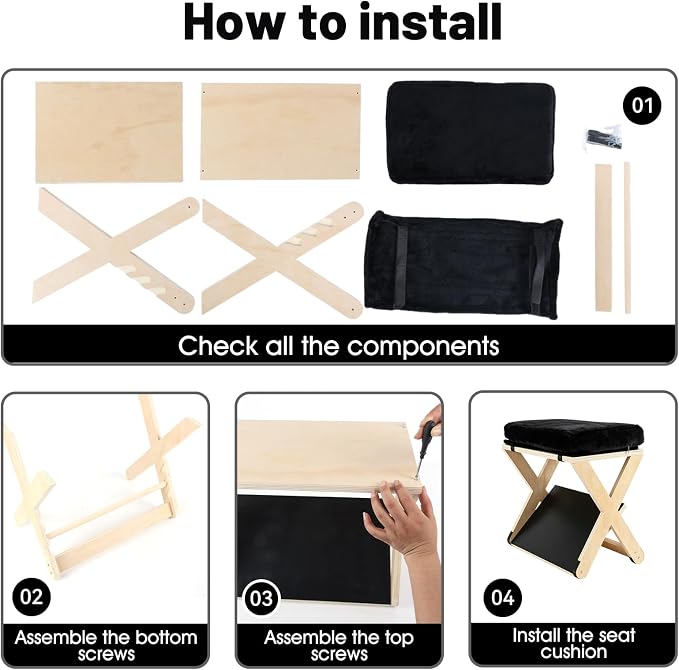 How to install

01

Check all the components

02

Assemble the bottom screws

03

Assemble the top screws

04

Install the seat cushion