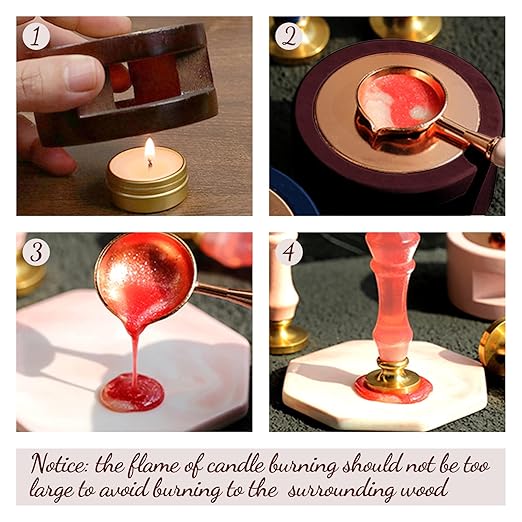 1

2

3

4

Notice: the flame of candle burning should not be too large to avoid burning to the surrounding wood