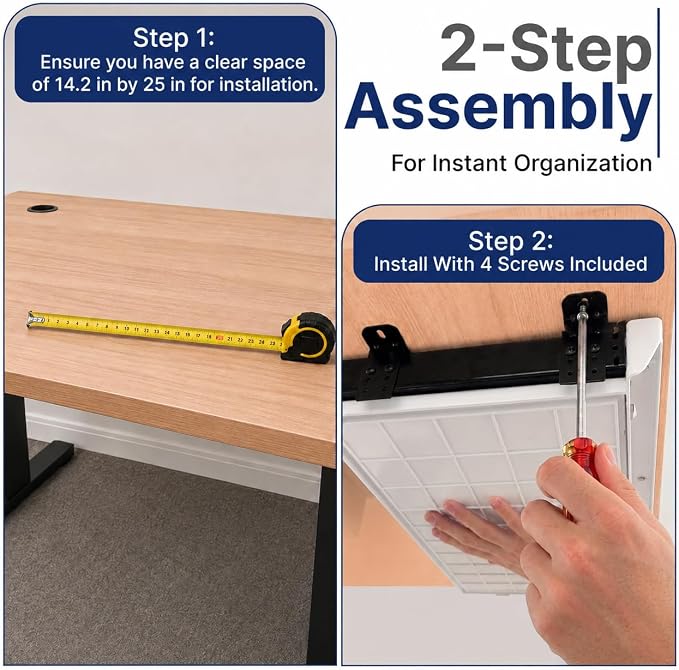 Step 1:
Ensure you have a clear space of 14.2 in by 25 in for installation.

2-Step Assembly

For Instant Organization

Step 2:
Install With 4 Screws Included