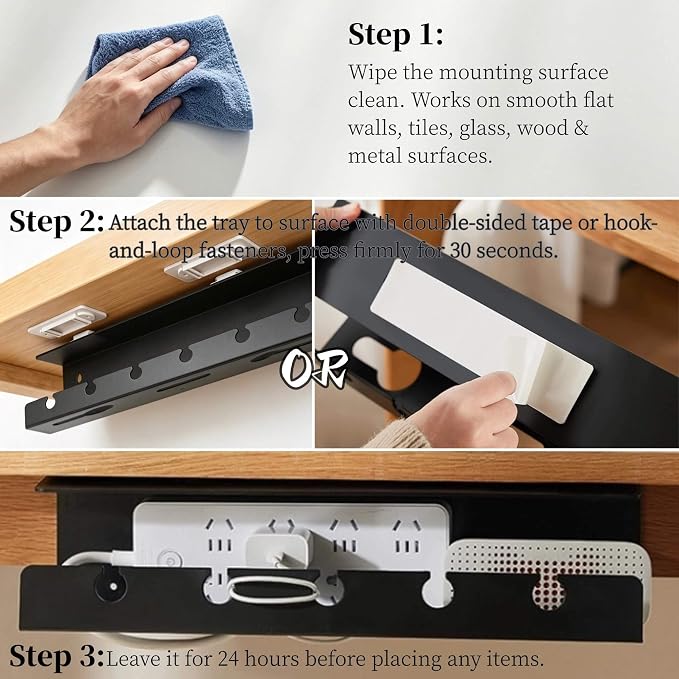 Step 1:
Wipe the mounting surface clean. Works on smooth flat walls, tiles, glass, wood & metal surfaces.

Step 2: Attach the tray to surface with double-sided tape or hook-and-loop fasteners, press firmly for 30 seconds.

OR

Step 3: Leave it for 24 hours before placing any items.