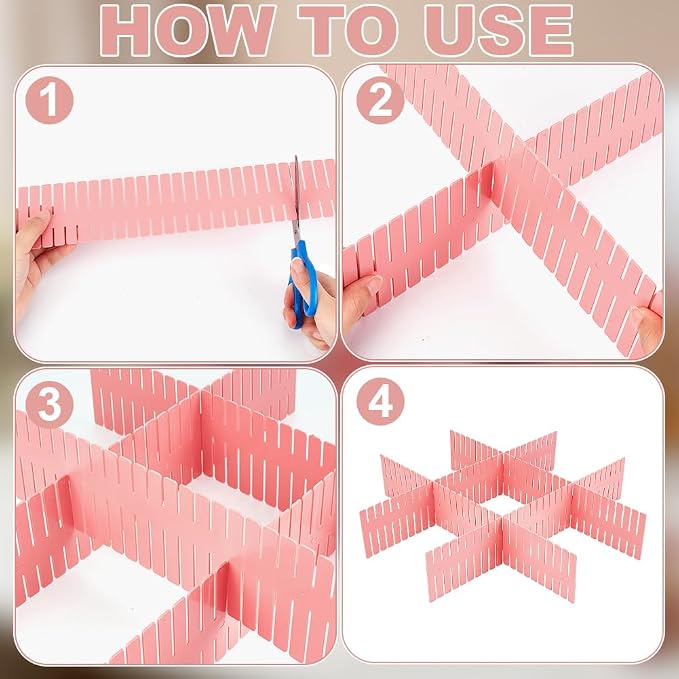 HOW TO USE

1

2

3

4