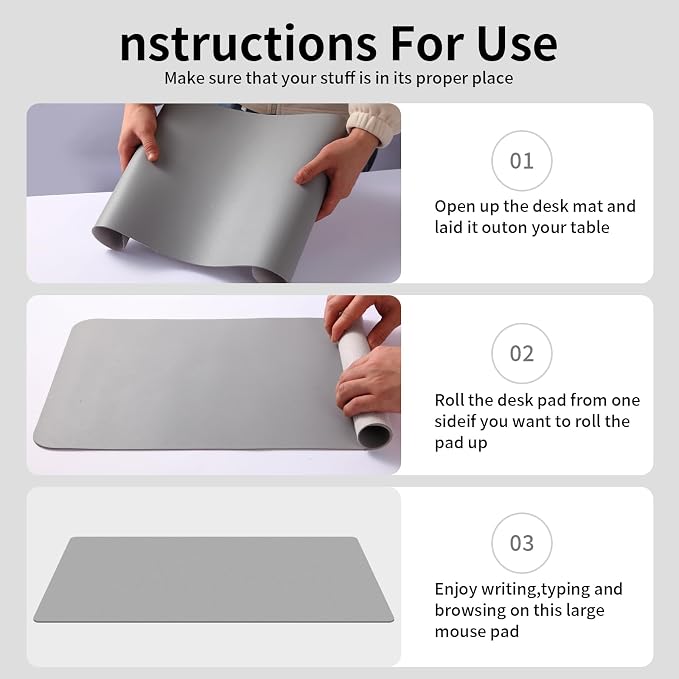 nstructions For Use
Make sure that your stuff is in its proper place

01

Open up the desk mat and laid it outon your table

02

Roll the desk pad from one sideif you want to roll the pad up

03

Enjoy writing,typing and browsing on this large mouse pad