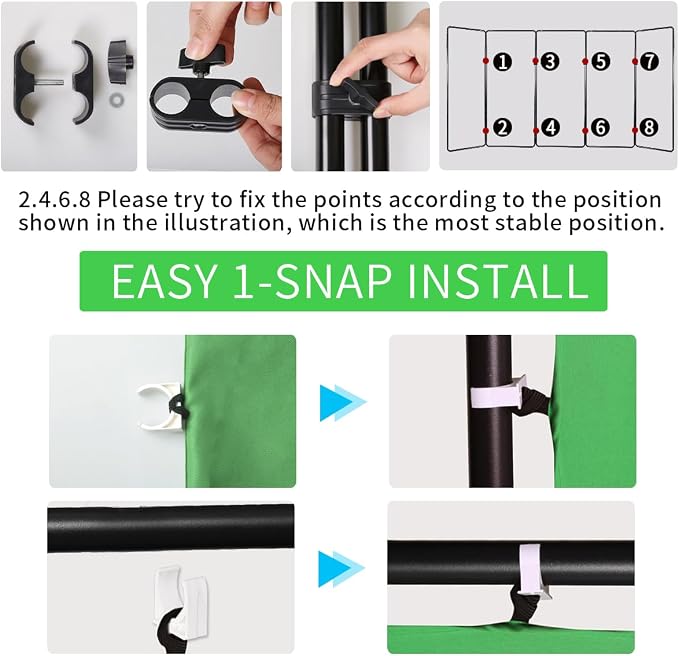 ❶ ❸ ❺ ❼
❷ ❹ ❻ ❽

2.4.6.8 Please try to fix the points according to the position shown in the illustration, which is the most stable position.

EASY 1-SNAP INSTALL