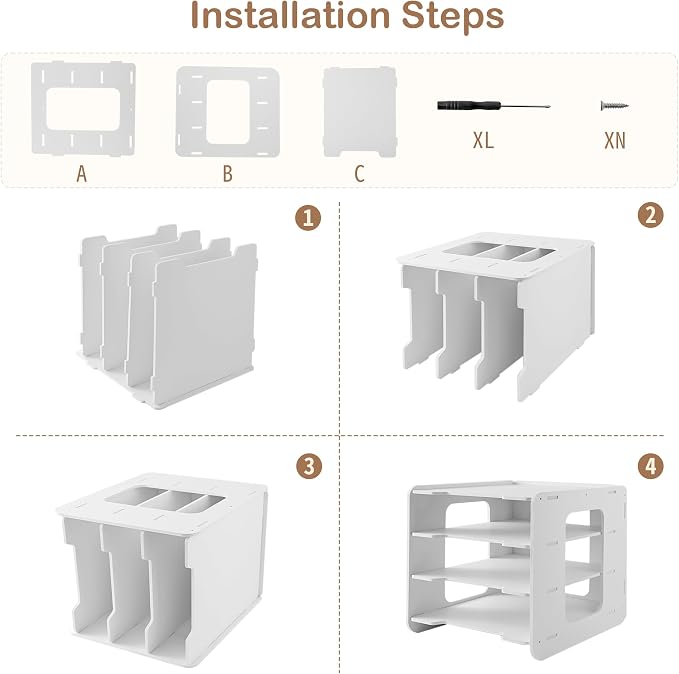 Installation Steps

A

B

C

XL

XN

1

2

3

4