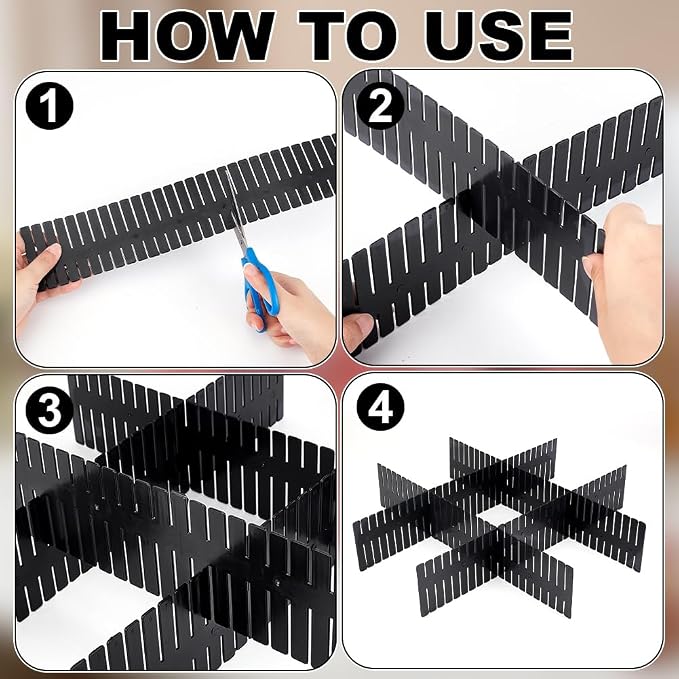 HOW TO USE

1

2

3

4