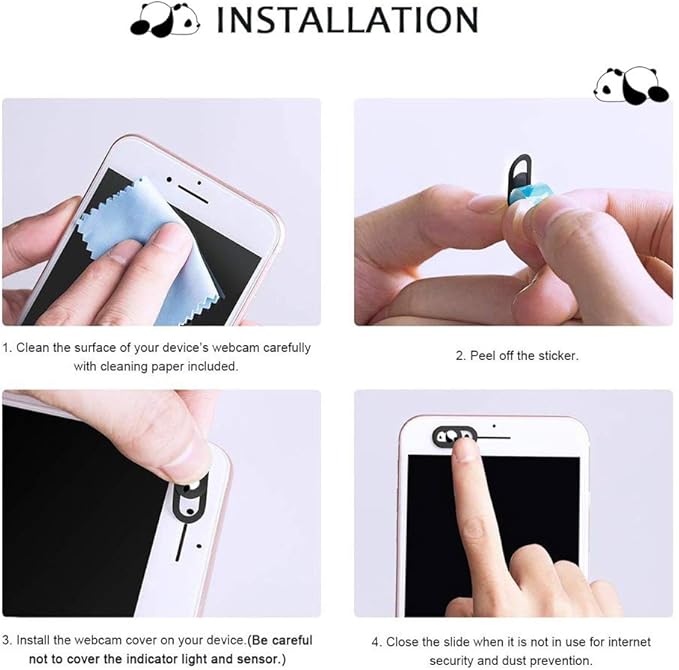 INSTALLATION

1. Clean the surface of your device's webcam carefully with cleaning paper included.

2. Peel off the sticker.

3. Install the webcam cover on your device.(Be careful not to cover the indicator light and sensor.)

4. Close the slide when it is not in use for internet security and dust prevention.