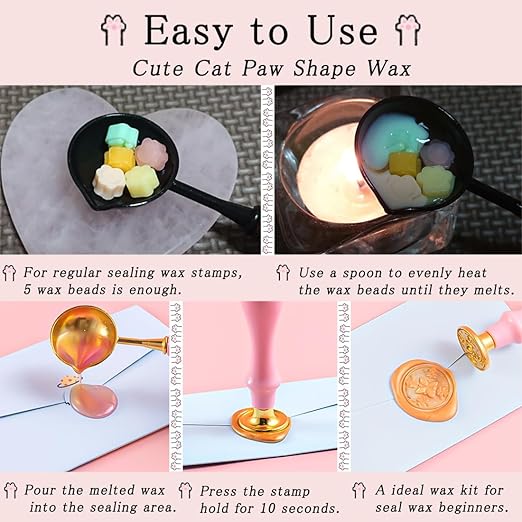 Easy to Use

Cute Cat Paw Shape Wax

For regular sealing wax stamps, 5 wax beads is enough.

Use a spoon to evenly heat the wax beads until they melts.

Pour the melted wax into the sealing area.

Press the stamp hold for 10 seconds.

A ideal wax kit for seal wax beginners.