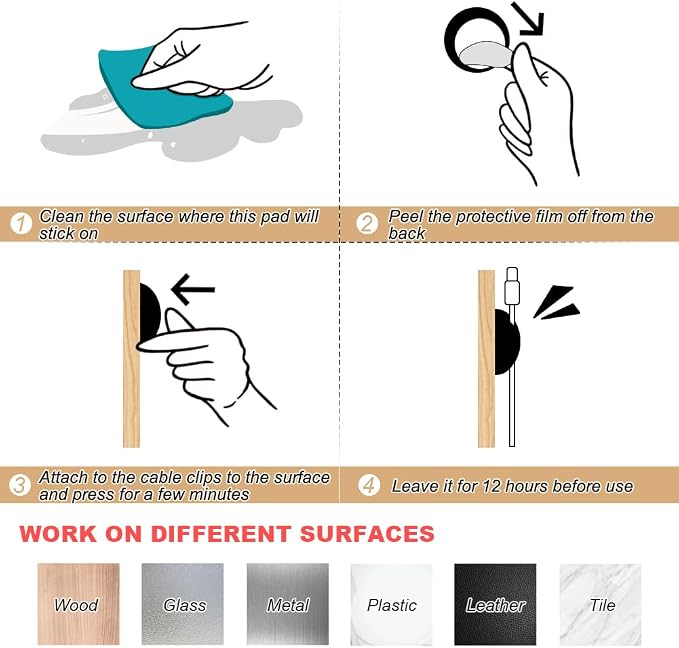 1 Clean the surface where this pad will stick on

2 Peel the protective film off from the back

3 Attach to the cable clips to the surface and press for a few minutes

4 Leave it for 12 hours before use

WORK ON DIFFERENT SURFACES

Wood

Glass

Metal

Plastic

Leather

Tile