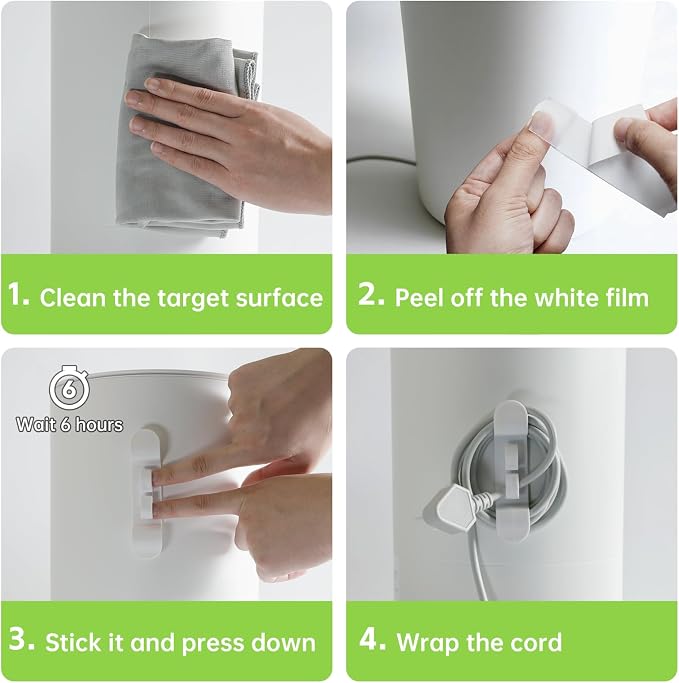 1. Clean the target surface

2. Peel off the white film

6
Wait 6 hours

3. Stick it and press down

4. Wrap the cord