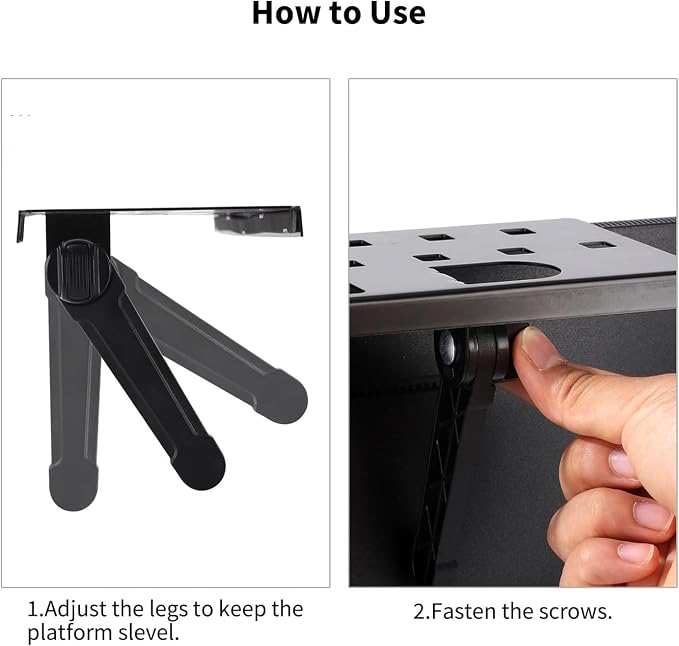 How to Use

1.Adjust the legs to keep the platform slevel.

2.Fasten the scrows.