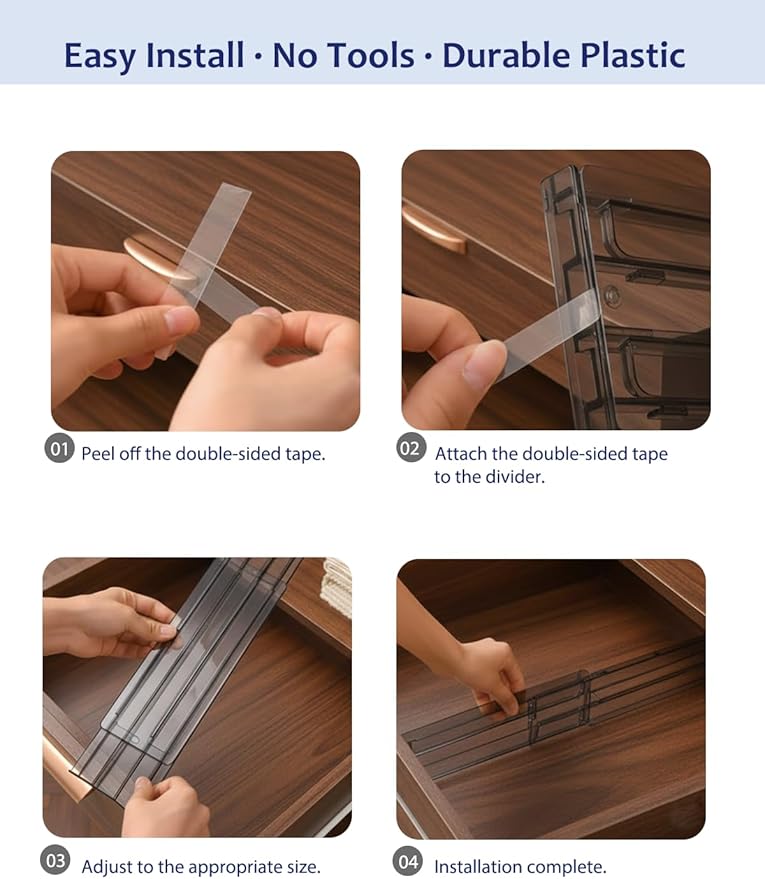 Easy Install · No Tools · Durable Plastic

01 Peel off the double-sided tape.

02 Attach the double-sided tape to the divider.

03 Adjust to the appropriate size.

04 Installation complete.