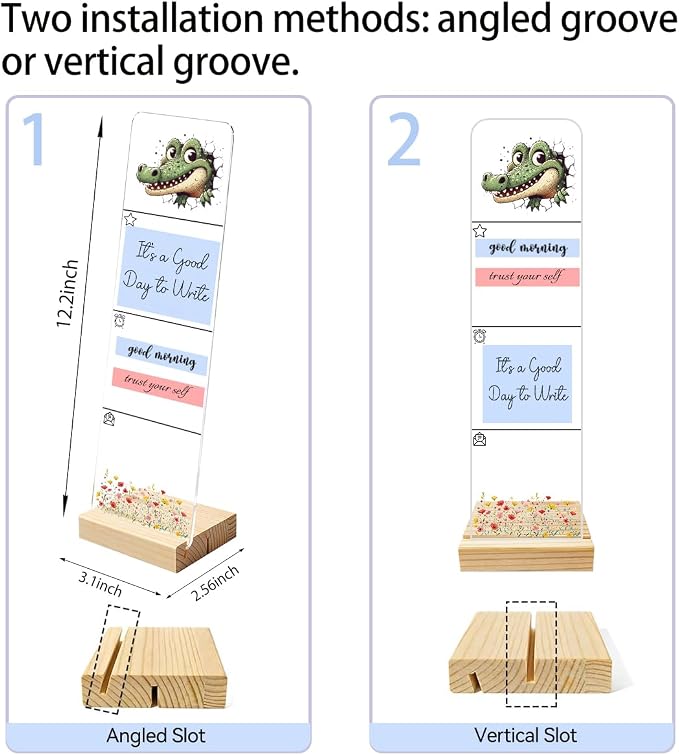 Two installation methods: angled groove or vertical groove.

1

12.2inch

It's a Good Day to Write

good morning

trust your self

3.1inch

2.56inch

Angled Slot

2

good morning

trust your self

It's a Good Day to Write

Vertical Slot