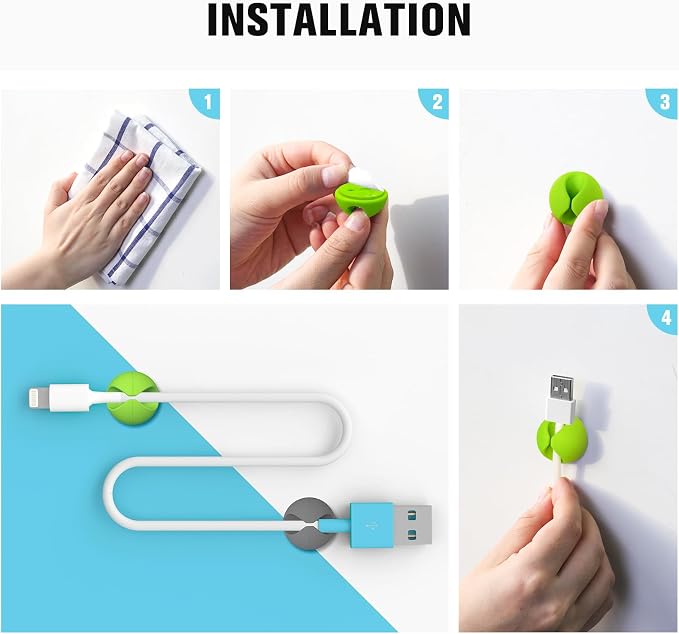 INSTALLATION

1

2

3

4