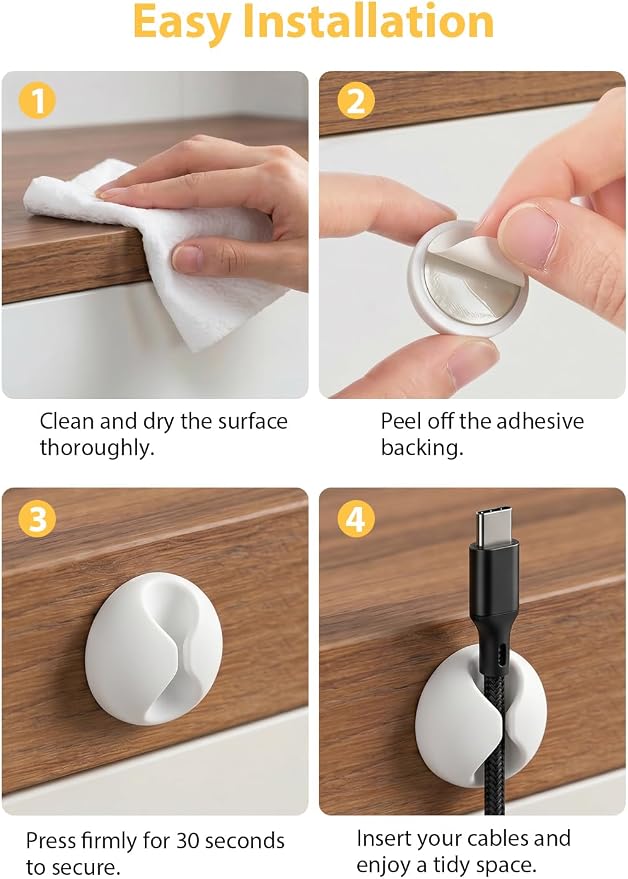 Easy Installation

1

Clean and dry the surface thoroughly.

2

Peel off the adhesive backing.

3

Press firmly for 30 seconds to secure.

4

Insert your cables and enjoy a tidy space.