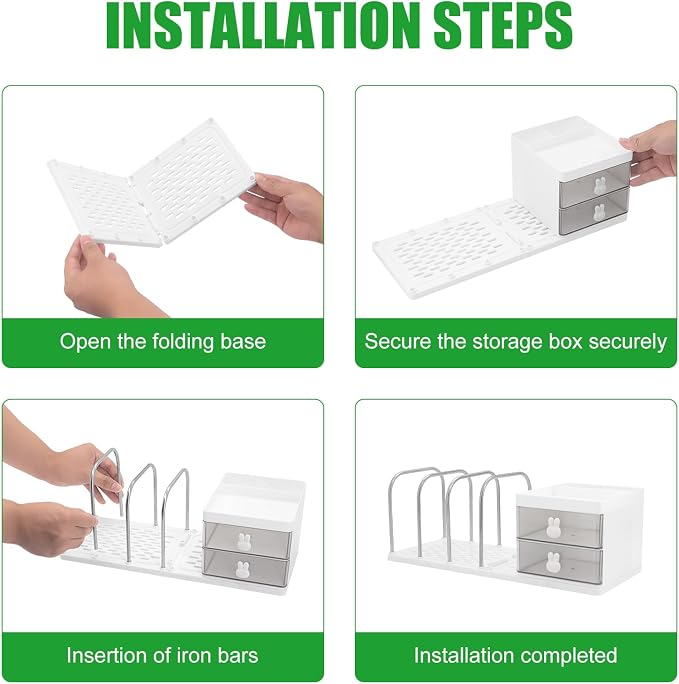 INSTALLATION STEPS

Open the folding base

Secure the storage box securely

Insertion of iron bars

Installation completed