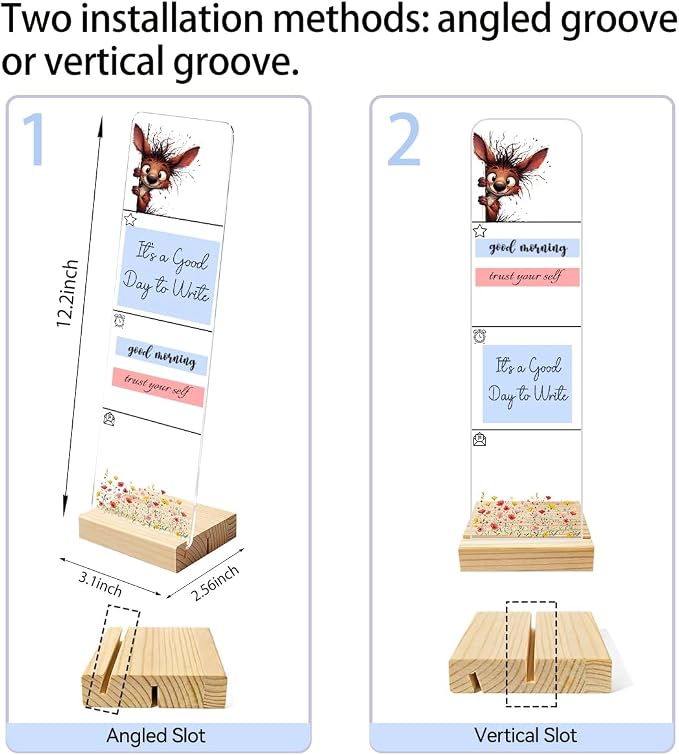 Two installation methods: angled groove or vertical groove.

1

12.2inch

It's a Good Day to Write

good morning

trust your self

3.1inch

2.56inch

Angled Slot

2

good morning

trust your self

It's a Good Day to Write

Vertical Slot