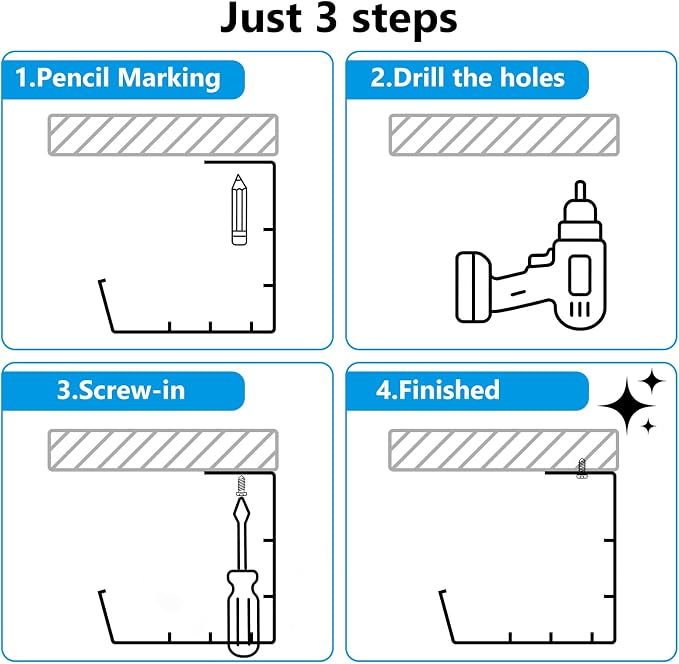 Just 3 steps

1.Pencil Marking

2.Drill the holes

3.Screw-in

4.Finished