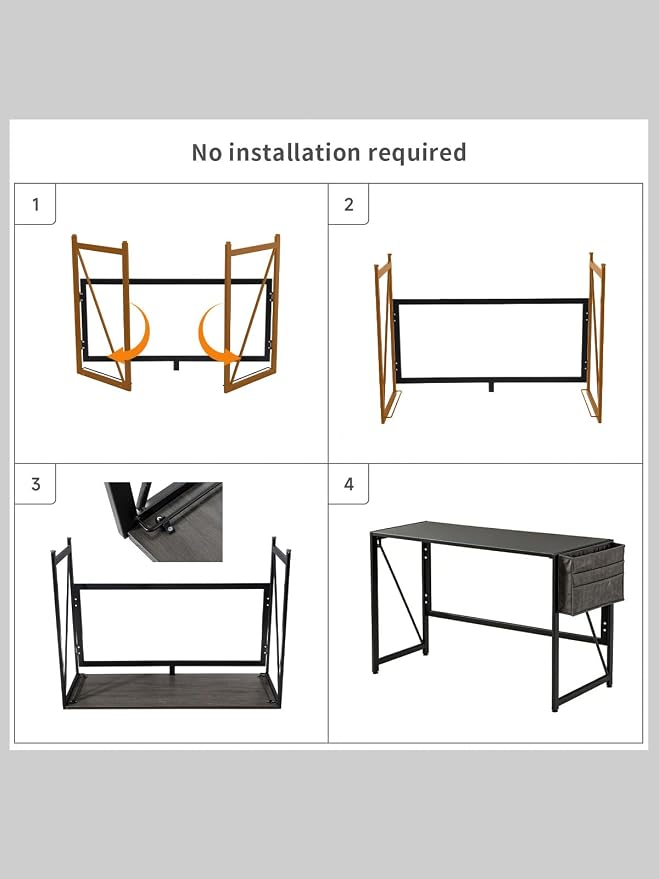 No installation required

1

2

3

4