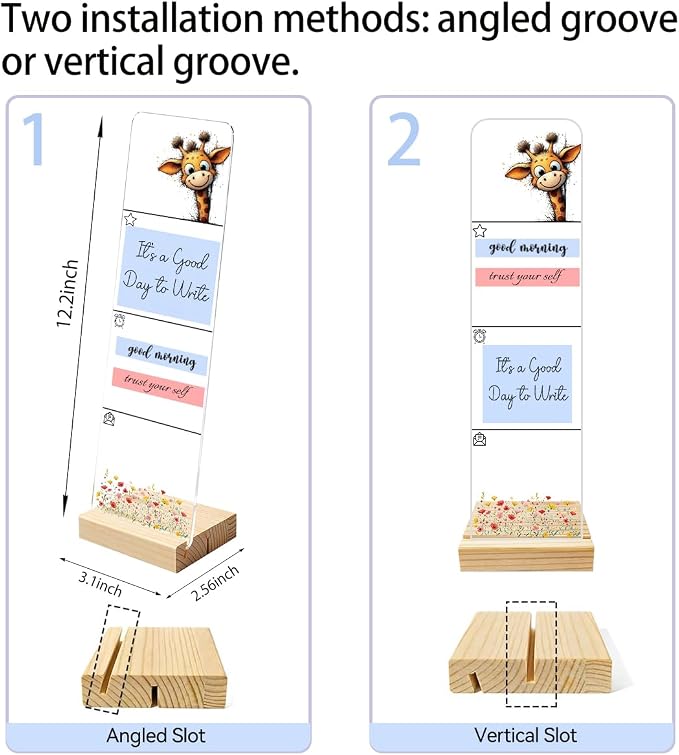 Two installation methods: angled groove or vertical groove.

1

12.2inch

It's a Good Day to Write

good morning

trust your self

3.1inch

2.56inch

Angled Slot

2

good morning

trust your self

It's a Good Day to Write

Vertical Slot