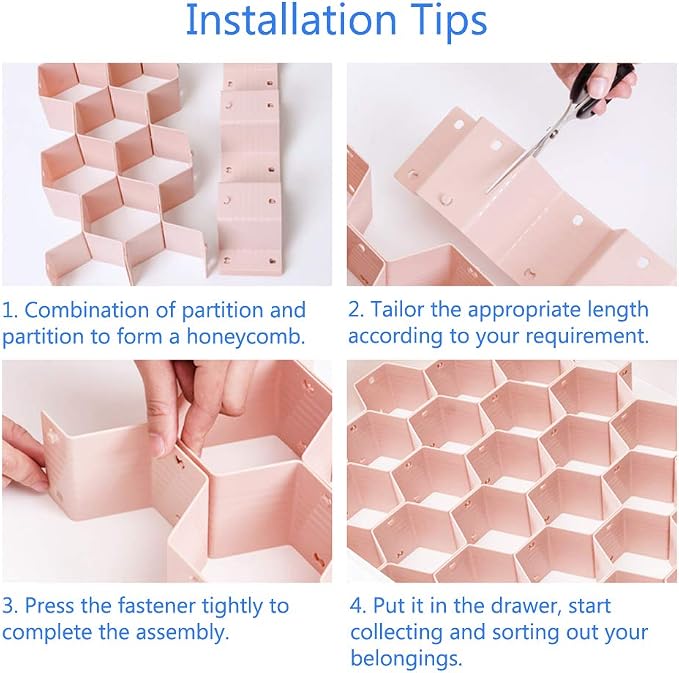 Installation Tips

1. Combination of partition and partition to form a honeycomb.

2. Tailor the appropriate length according to your requirement.

3. Press the fastener tightly to complete the assembly.

4. Put it in the drawer, start collecting and sorting out your belongings.