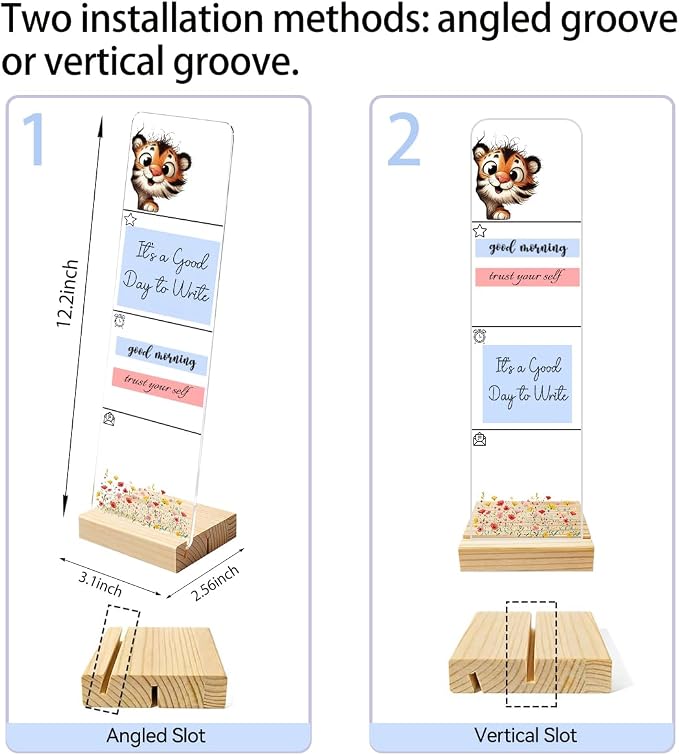 Two installation methods: angled groove or vertical groove.

1

12.2inch

It's a Good Day to Write

good morning

trust your self

3.1inch

2.56inch

Angled Slot

2

good morning

trust your self

It's a Good Day to Write

Vertical Slot