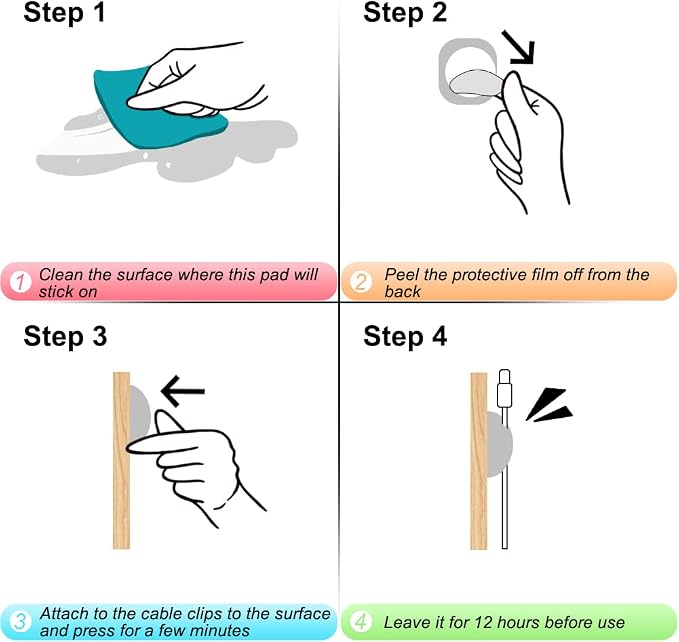 Step 1

1 Clean the surface where this pad will stick on

Step 2

2 Peel the protective film off from the back

Step 3

3 Attach to the cable clips to the surface and press for a few minutes

Step 4

4 Leave it for 12 hours before use