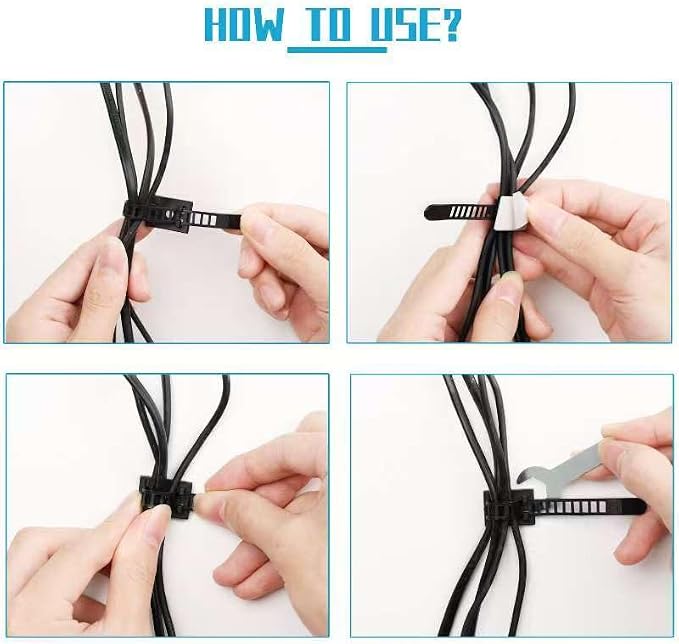 HOW TO USE?