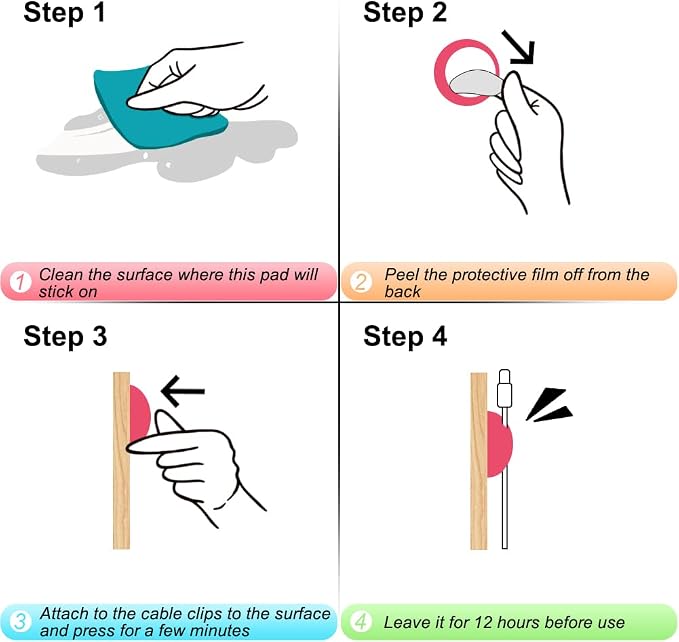 Step 1

1 Clean the surface where this pad will stick on

Step 2

2 Peel the protective film off from the back

Step 3

3 Attach to the cable clips to the surface and press for a few minutes

Step 4

4 Leave it for 12 hours before use