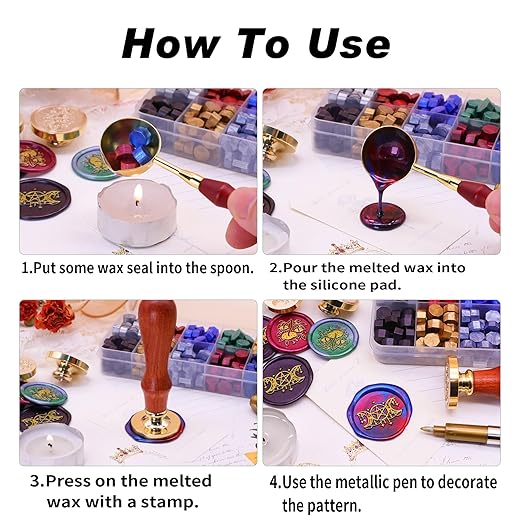 How To Use

1.Put some wax seal into the spoon.

2.Pour the melted wax into the silicone pad.

3.Press on the melted wax with a stamp.

4.Use the metallic pen to decorate the pattern.