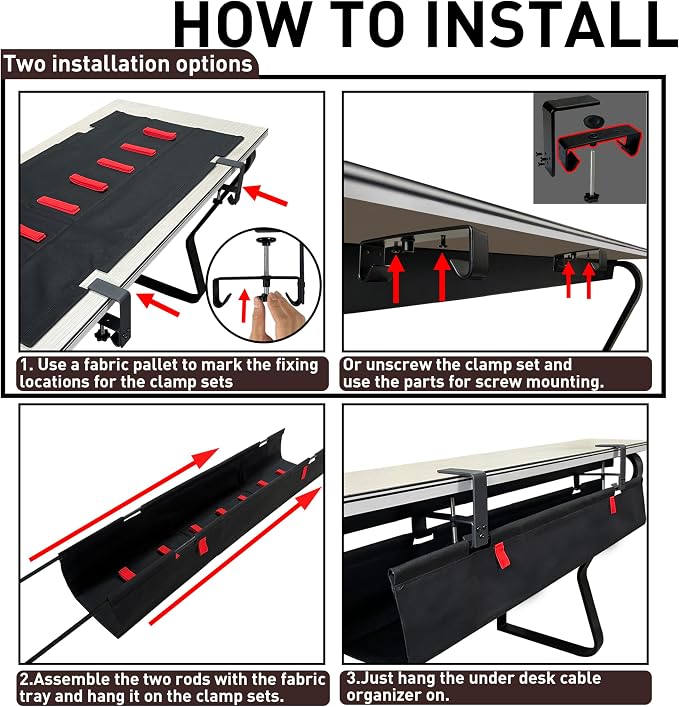 HOW TO INSTALL

Two installation options

1. Use a fabric pallet to mark the fixing locations for the clamp sets

Or unscrew the clamp set and use the parts for screw mounting.

2.Assemble the two rods with the fabric tray and hang it on the clamp sets.

3.Just hang the under desk cable organizer on.