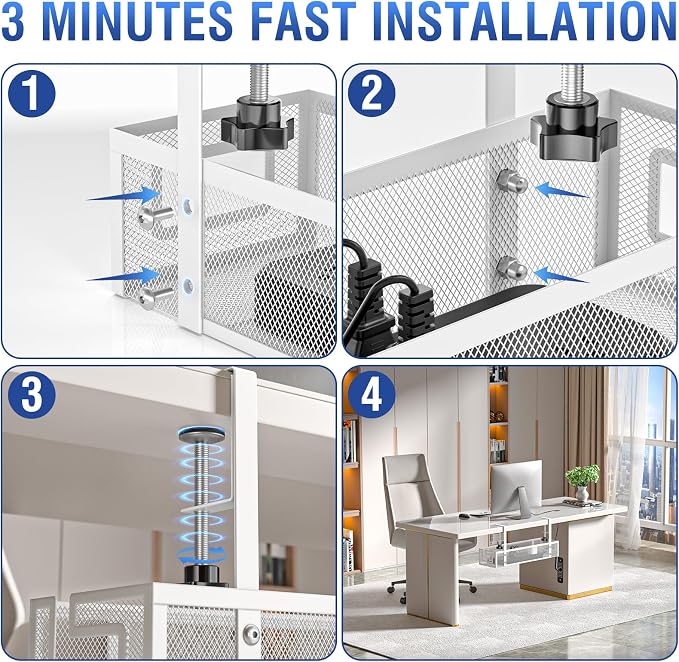 3 MINUTES FAST INSTALLATION

1

2

3

4