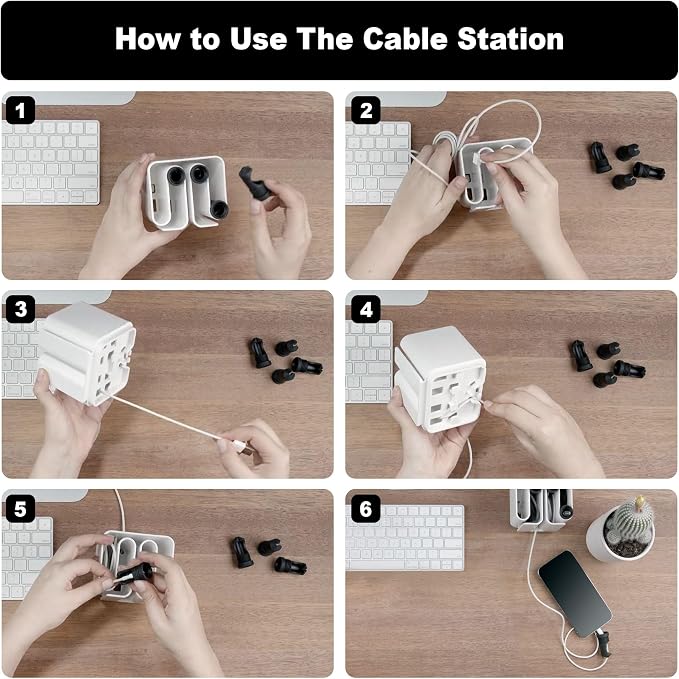 How to Use The Cable Station

1

2

3

4

5

6