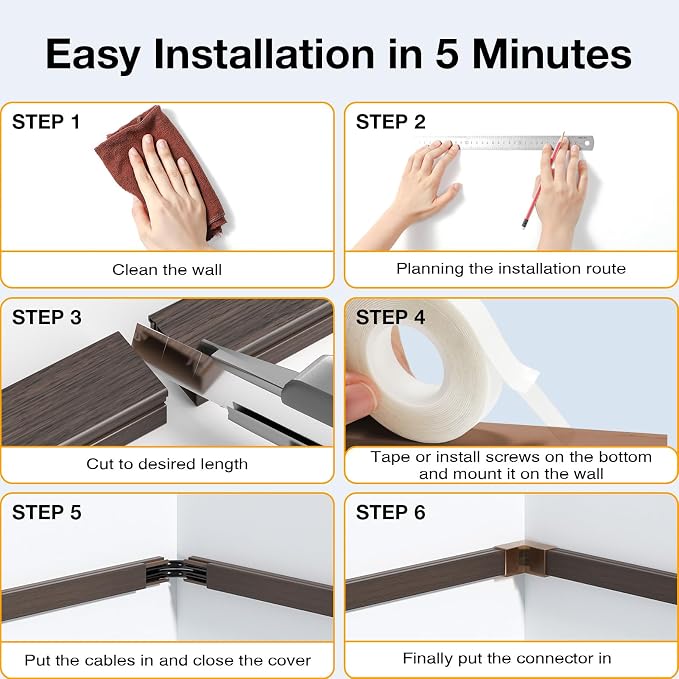 Easy Installation in 5 Minutes

STEP 1

Clean the wall

STEP 2

Planning the installation route

STEP 3

Cut to desired length

STEP 4

Tape or install screws on the bottom and mount it on the wall

STEP 5

Put the cables in and close the cover

STEP 6

Finally put the connector in