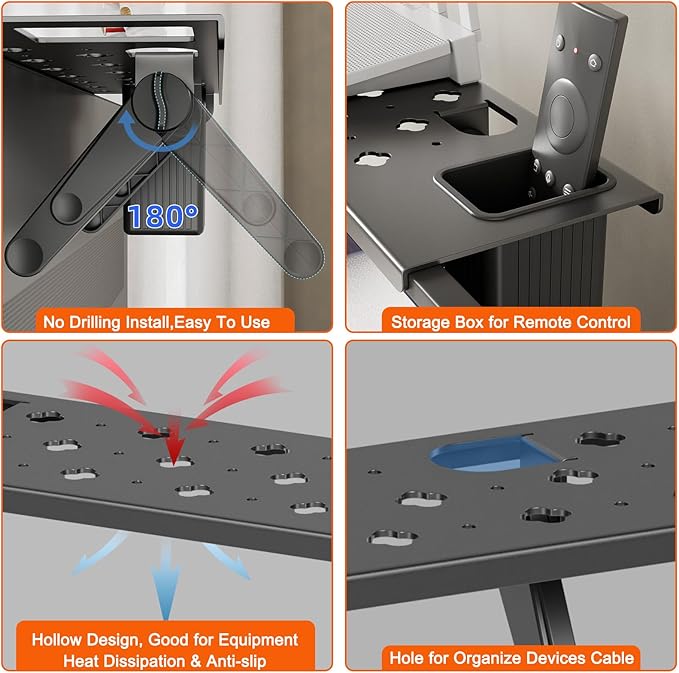 180°

No Drilling Install,Easy To Use

Storage Box for Remote Control

Hollow Design, Good for Equipment Heat Dissipation & Anti-slip

Hole for Organize Devices Cable