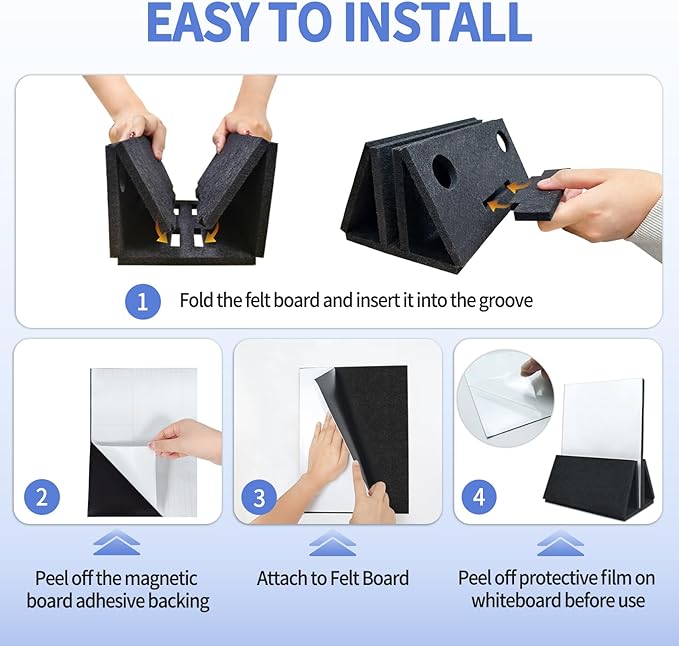 EASY TO INSTALL

1 Fold the felt board and insert it into the groove

2

3

4

Peel off the magnetic board adhesive backing

Attach to Felt Board

Peel off protective film on whiteboard before use