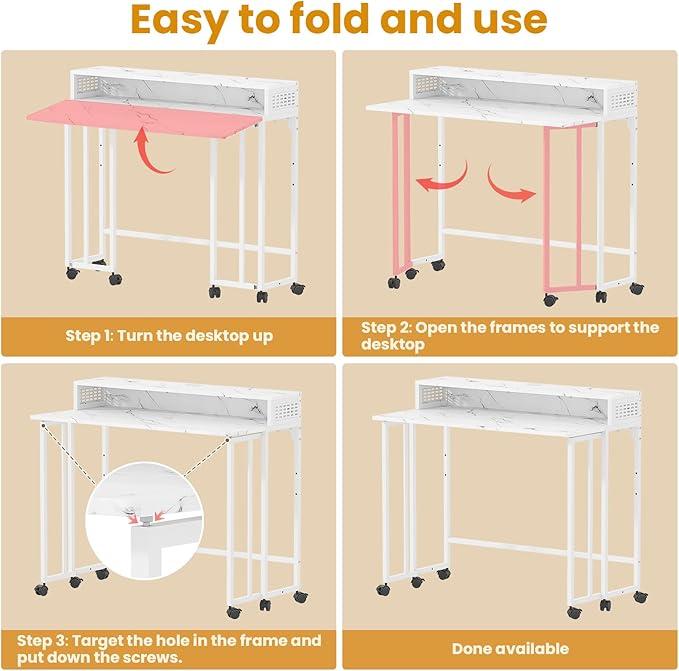 Easy to fold and use

Step 1: Turn the desktop up

Step 2: Open the frames to support the desktop

Step 3: Target the hole in the frame and put down the screws.

Done available