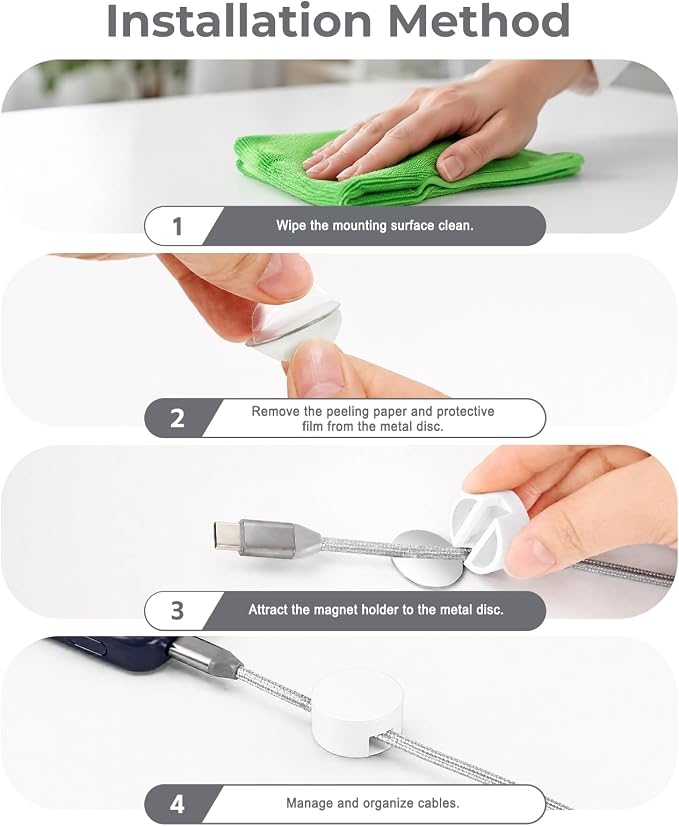 Installation Method

1 Wipe the mounting surface clean.

2 Remove the peeling paper and protective film from the metal disc.

3 Attract the magnet holder to the metal disc.

4 Manage and organize cables.